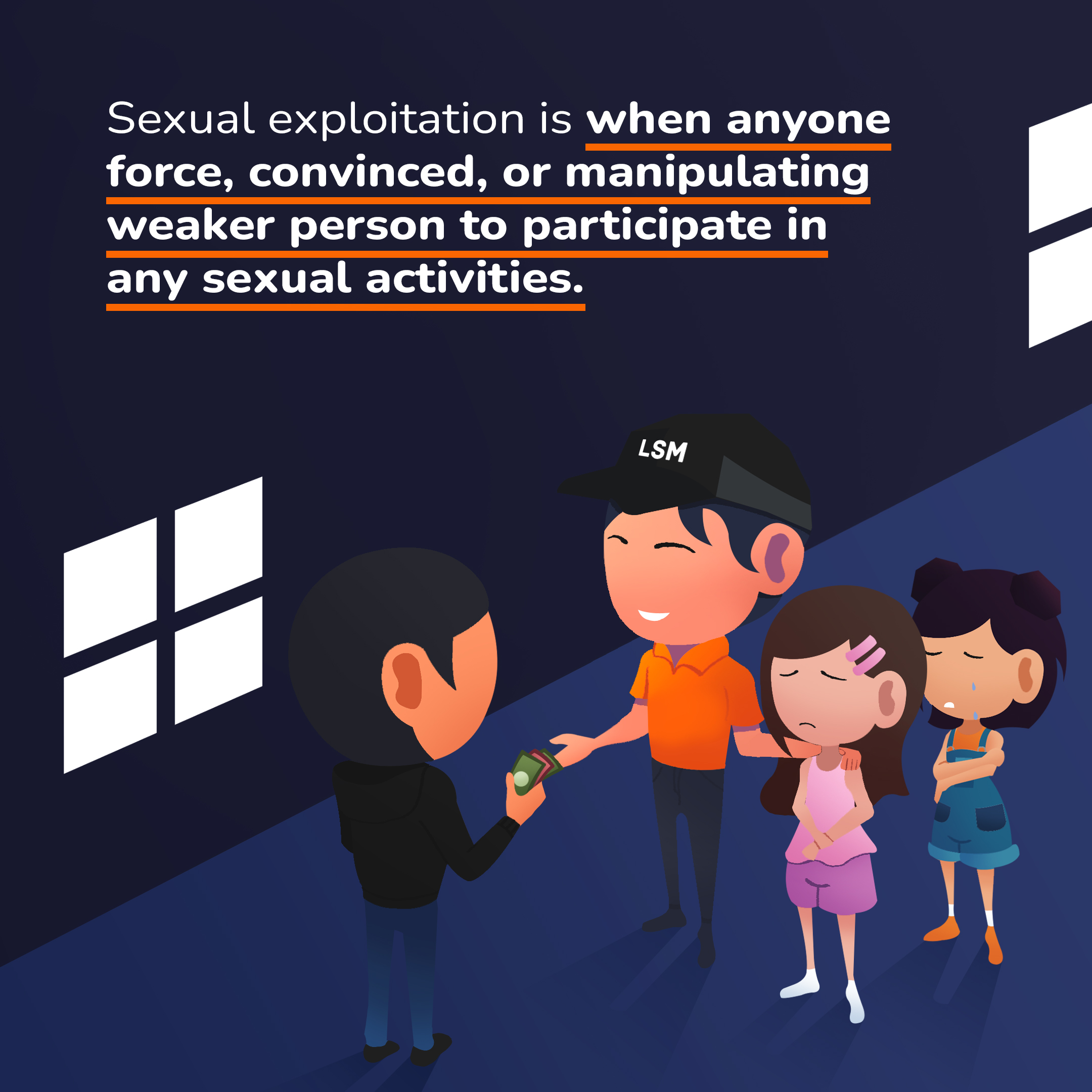 Sexual exploitation is when anyone force, convinced, or manipulating weaker person to participate in any sexual activities.

LSM