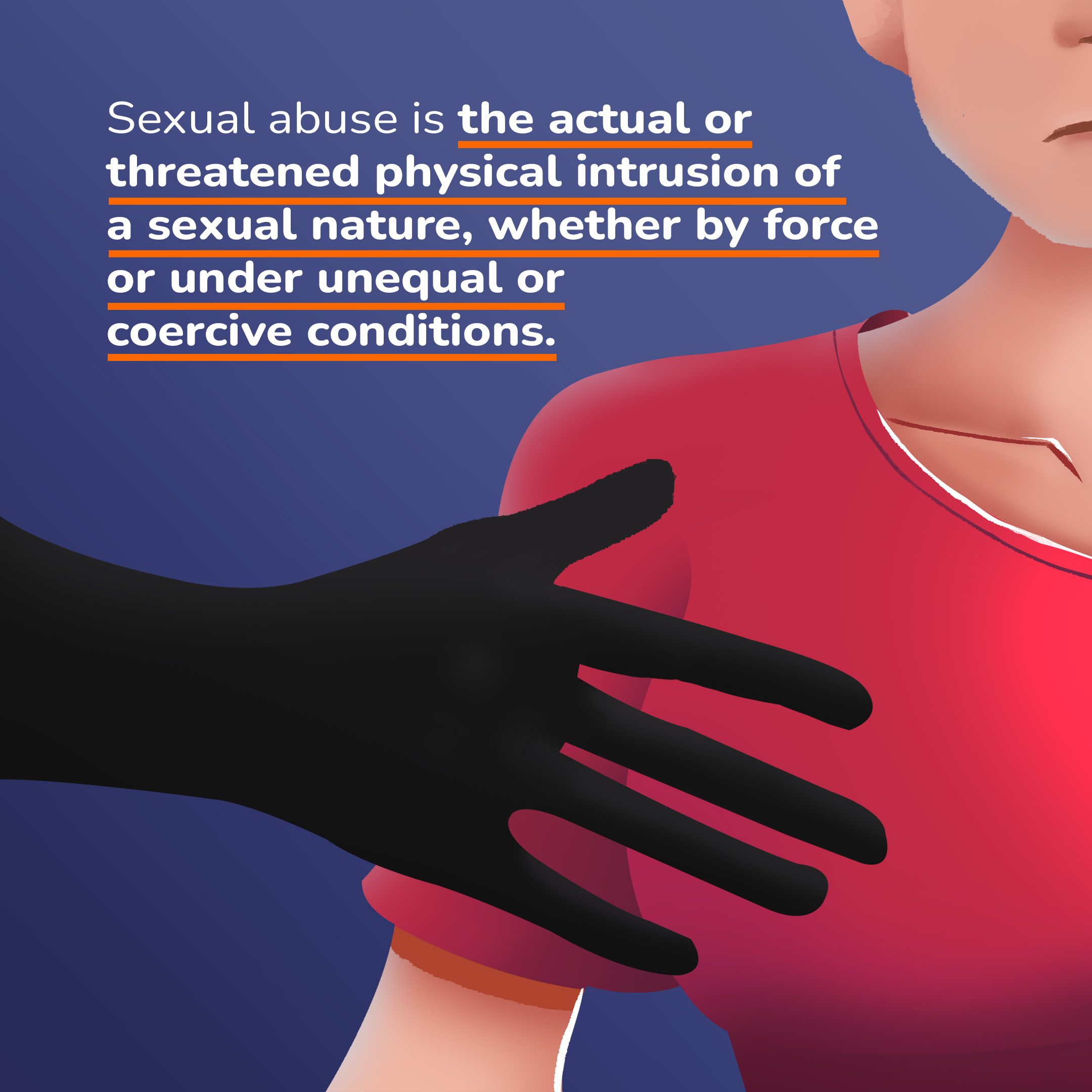 Sexual abuse is the actual or threatened physical intrusion of a sexual nature, whether by force or under unequal or coercive conditions.