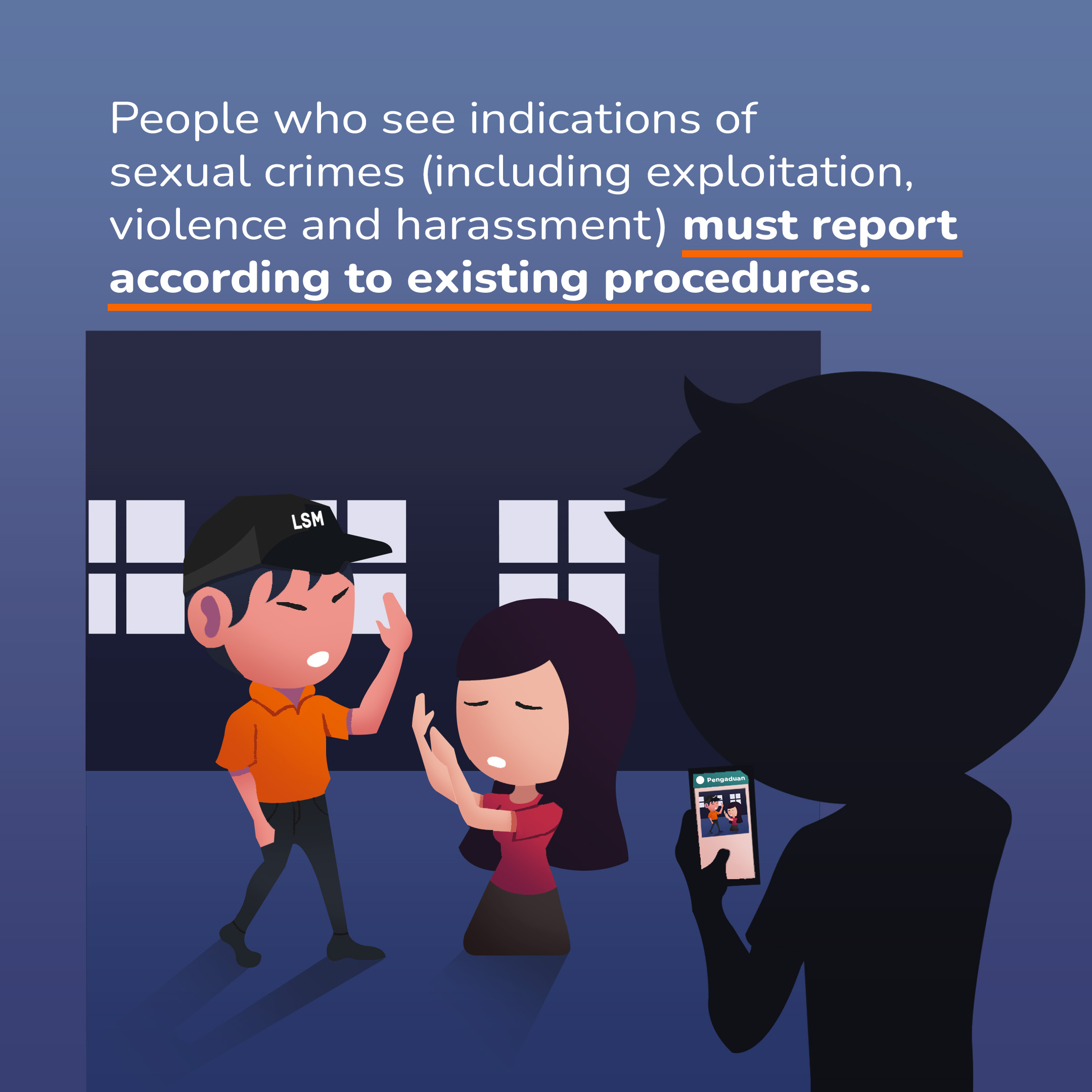 People who see indications of sexual crimes (including exploitation, violence and harassment) must report according to existing procedures.

LSM

Pengaduan