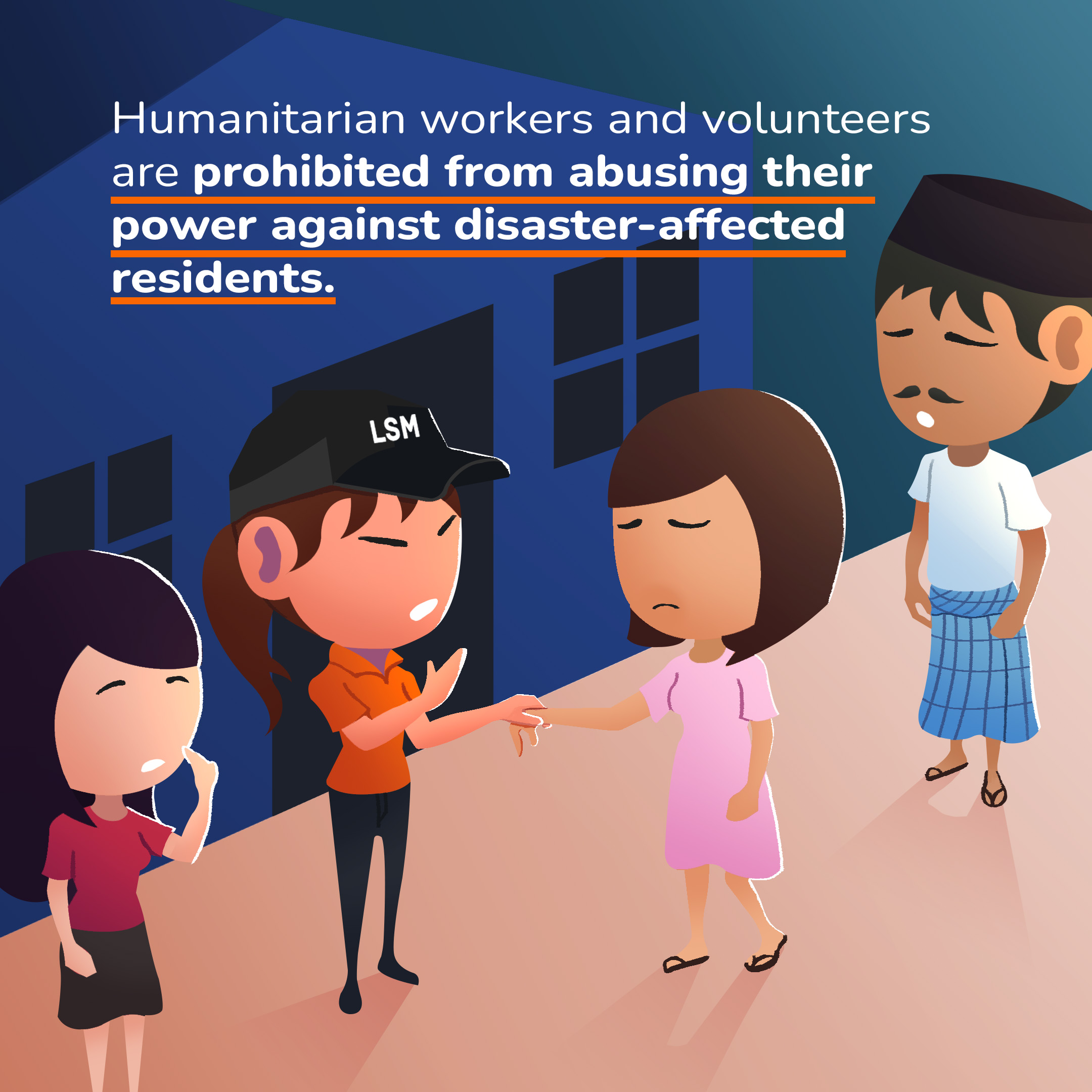 Humanitarian workers and volunteers are prohibited from abusing their power against disaster-affected residents.

LSM