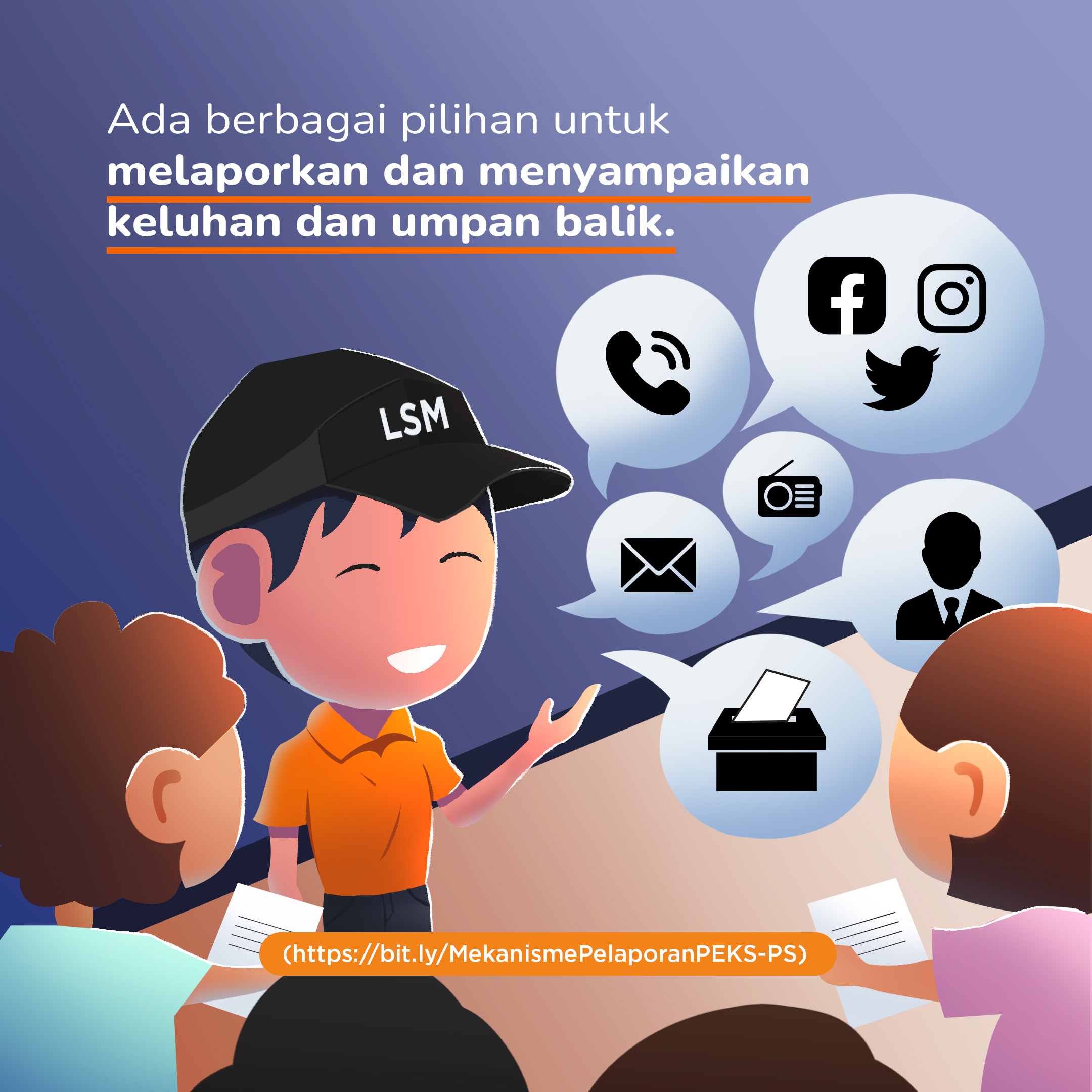 Ada berbagai pilihan untuk melaporkan dan menyampaikan keluhan dan umpan balik.

LSM

(https://bit.ly/MekanismePelaporanPEKS-PS)