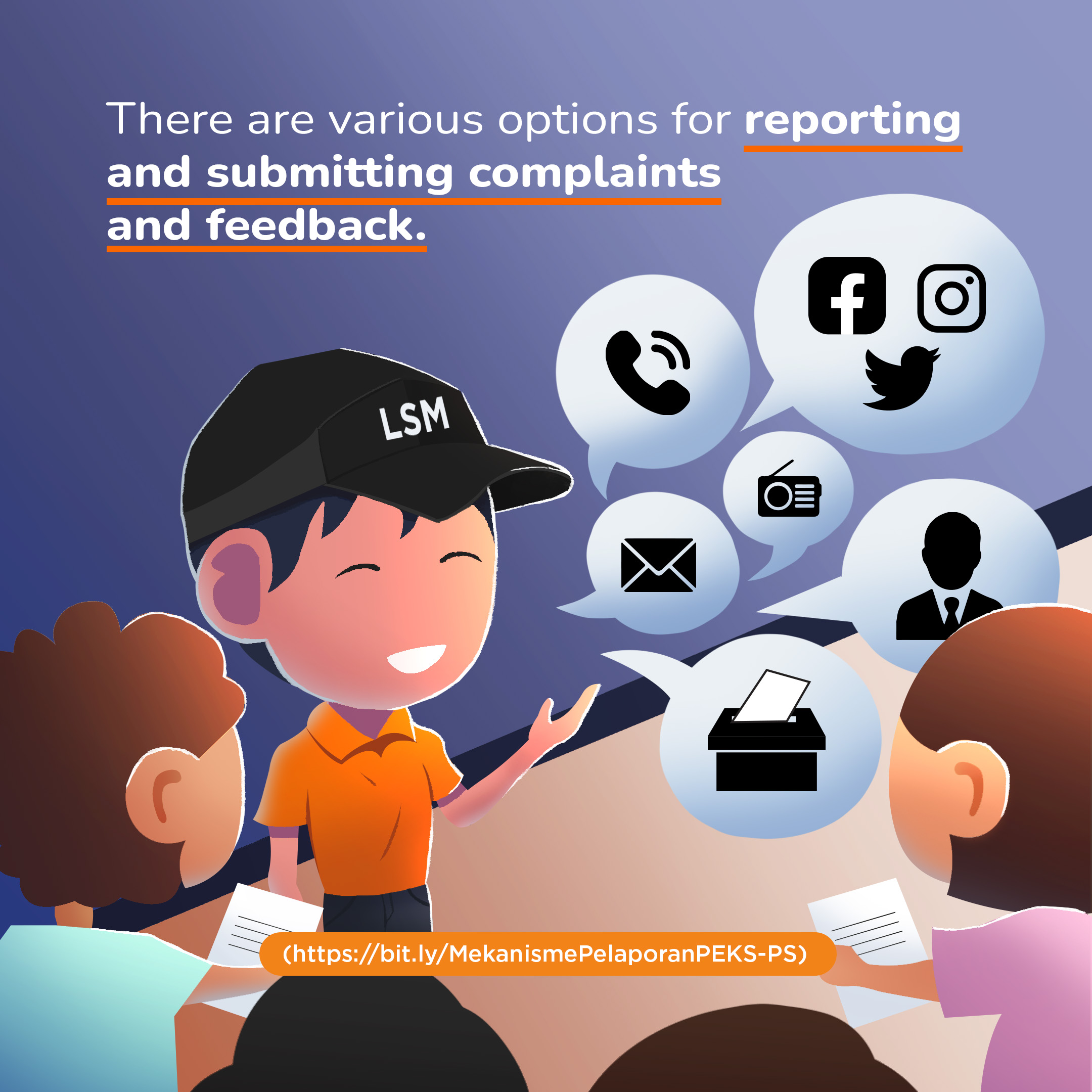 There are various options for reporting and submitting complaints and feedback.

LSM

(https://bit.ly/MekanismePelaporanPEKS-PS)