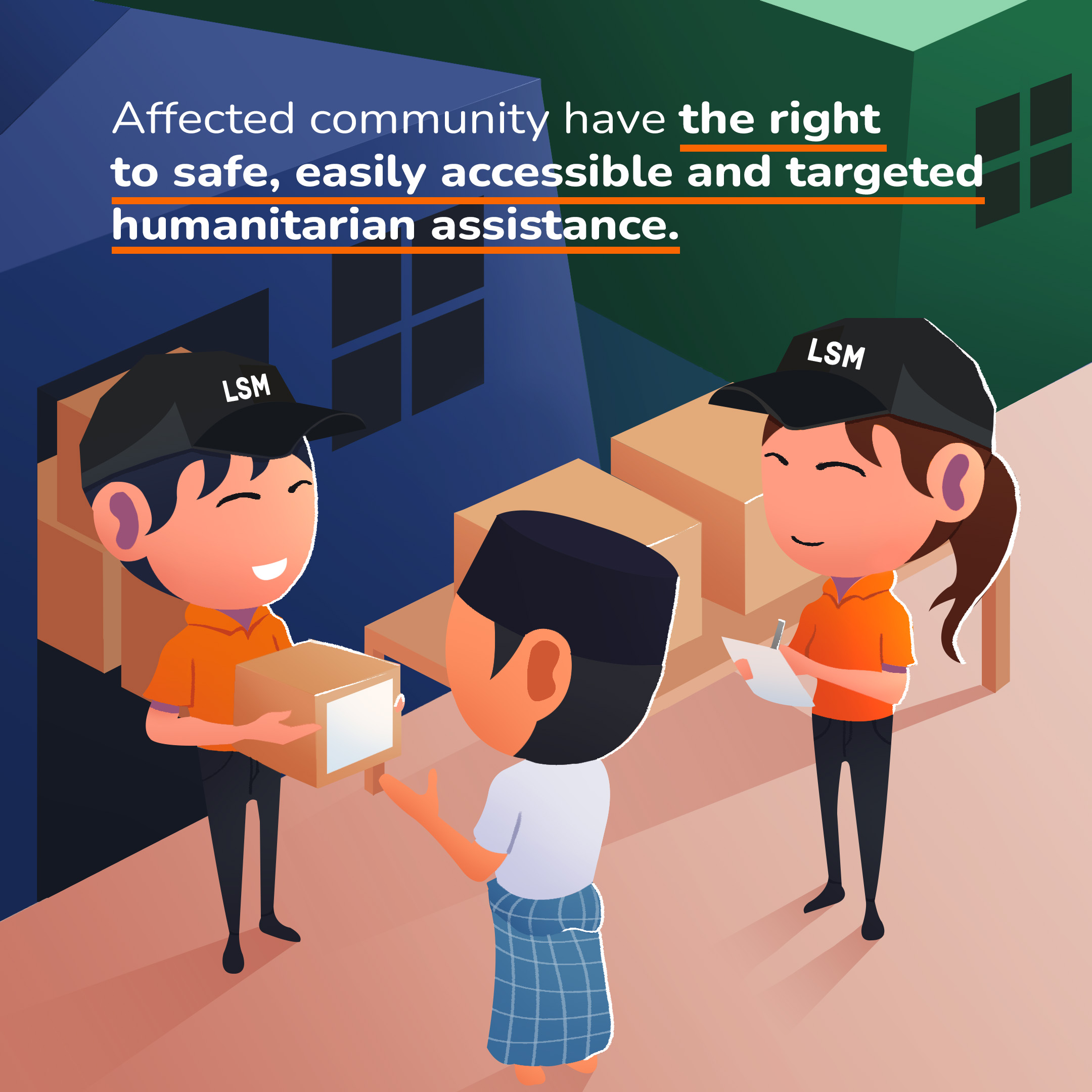 Affected community have the right to safe, easily accessible and targeted humanitarian assistance.

LSM

LSM